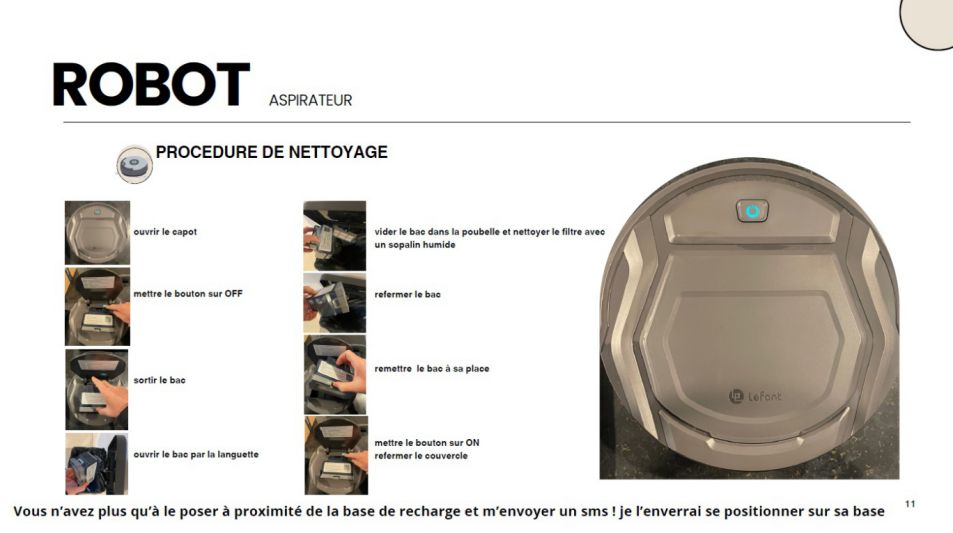 ROBOT ASPIRATEUR

PROCEDURE DE NETTOYAGE

ouvrir le capot

mettre le bouton sur OFF

sortir le bac

ouvrir le bac par la languette

vider le bac dans la poubelle et nettoyer le filtre avec un sopalin humide

refermer le bac

remettre le bac à sa place

mettre le bouton sur ON
refermer le couvercle

Lefant

Vous n'avez plus qu'à le poser à proximité de la base de recharge et m'envoyer un sms ! je l'enverrai se positionner sur sa base

11